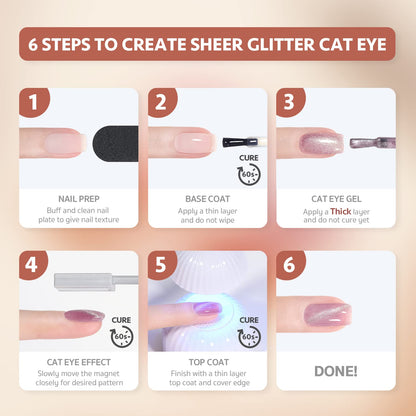 6 STEPS TO CREATE SHEER GLITTER CAT EYE

1

NAIL PREP
Buff and clean nail plate to give nail texture

2

CURE
60s

BASE COAT
Apply a thin layer and do not wipe

3

CAT EYE GEL
Apply a Thick layer and do not cure yet

4

CURE
60s

CAT EYE EFFECT
Slowly move the magnet closely for desired pattern

5

CURE
60s

TOP COAT
Finish with a thin layer top coat and cover edge

6

DONE!