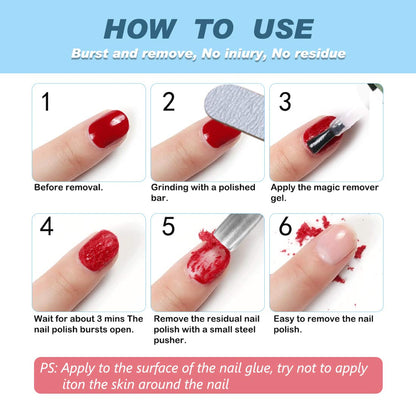 HOW TO USE

Burst and remove, No iniury, No residue

1

Before removal.

2

Grinding with a polished bar.

3

Apply the magic remover gel.

4

Wait for about 3 mins The nail polish bursts open.

5

Remove the residual nail polish with a small steel pusher.

6

Easy to remove the nail polish.

PS: Apply to the surface of the nail glue, try not to apply iton the skin around the nail