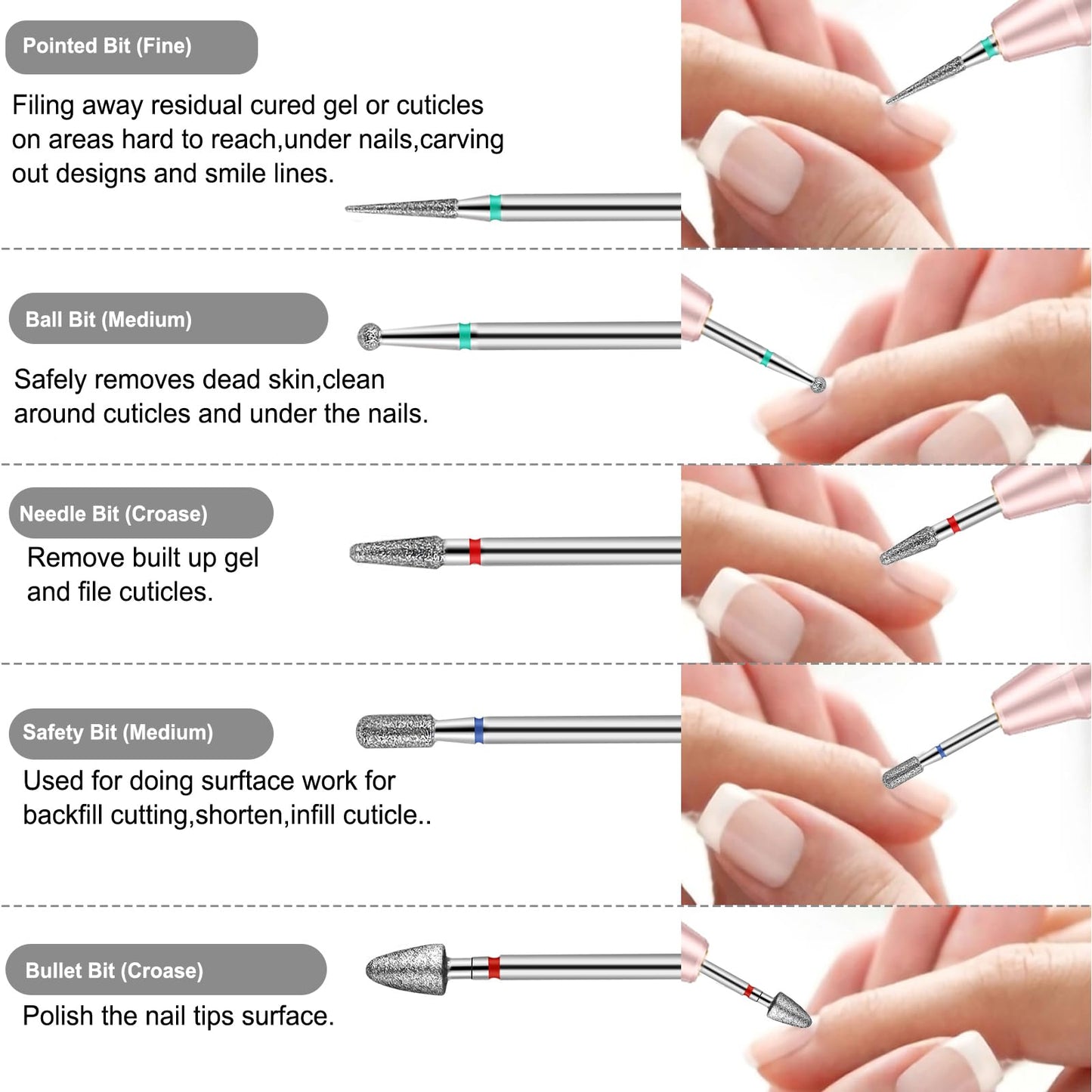 Pointed Bit (Fine)

Filing away residual cured gel or cuticles on areas hard to reach,under nails,carving out designs and smile lines.

Ball Bit (Medium)

Safely removes dead skin,clean around cuticles and under the nails.

Needle Bit (Croase)

Remove built up gel and file cuticles.

Safety Bit (Medium)

Used for doing surftace work for backfill cutting,shorten,infill cuticle..

Bullet Bit (Croase)

Polish the nail tips surface.