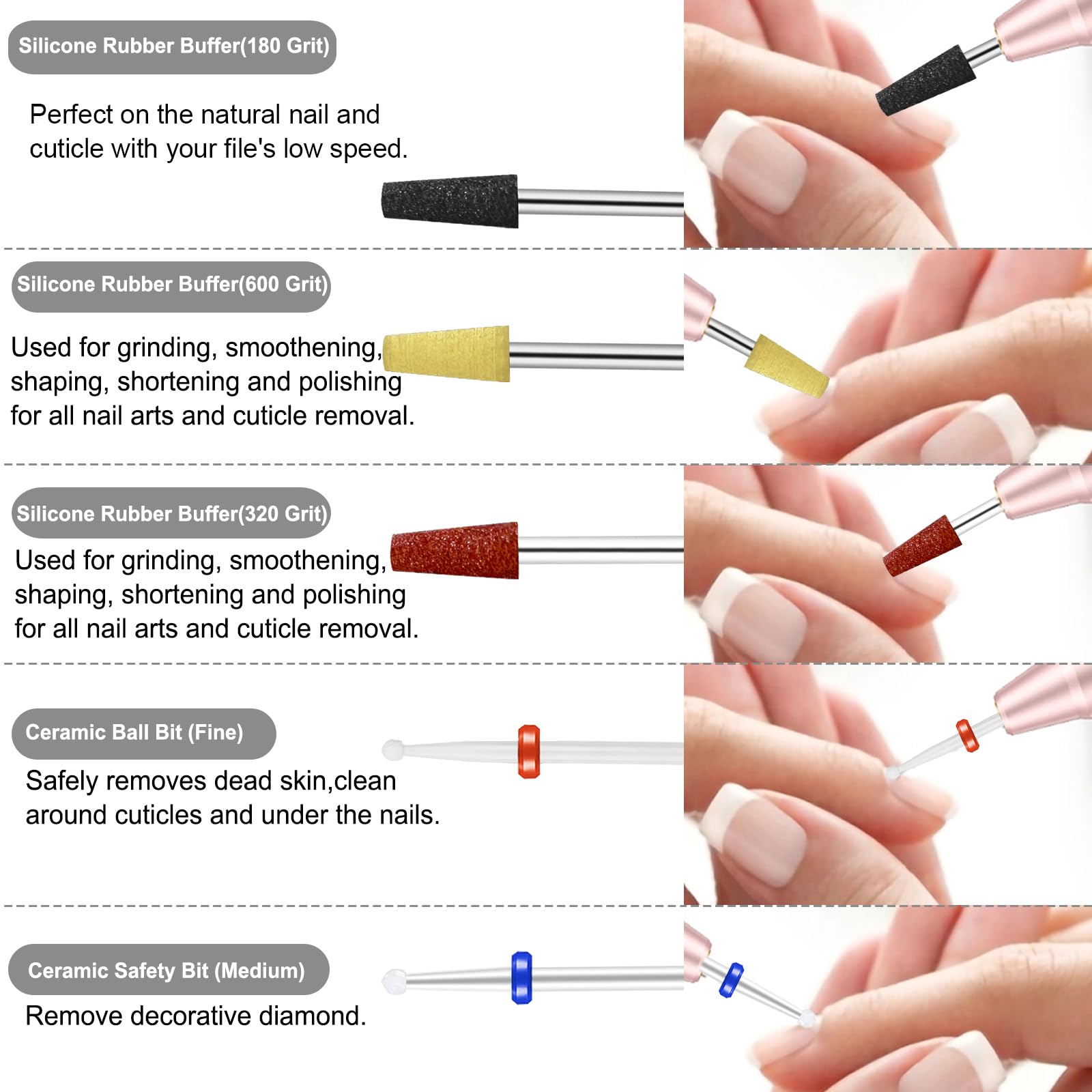 Silicone Rubber Buffer(180 Grit)

Perfect on the natural nail and cuticle with your file's low speed.

Silicone Rubber Buffer(600 Grit)

Used for grinding, smoothening, shaping, shortening and polishing for all nail arts and cuticle removal.

Silicone Rubber Buffer(320 Grit)

Used for grinding, smoothening, shaping, shortening and polishing for all nail arts and cuticle removal.

Ceramic Ball Bit (Fine)

Safely removes dead skin,clean around cuticles and under the nails.

Ceramic Safety Bit (Medium)

Remove decorative diamond.