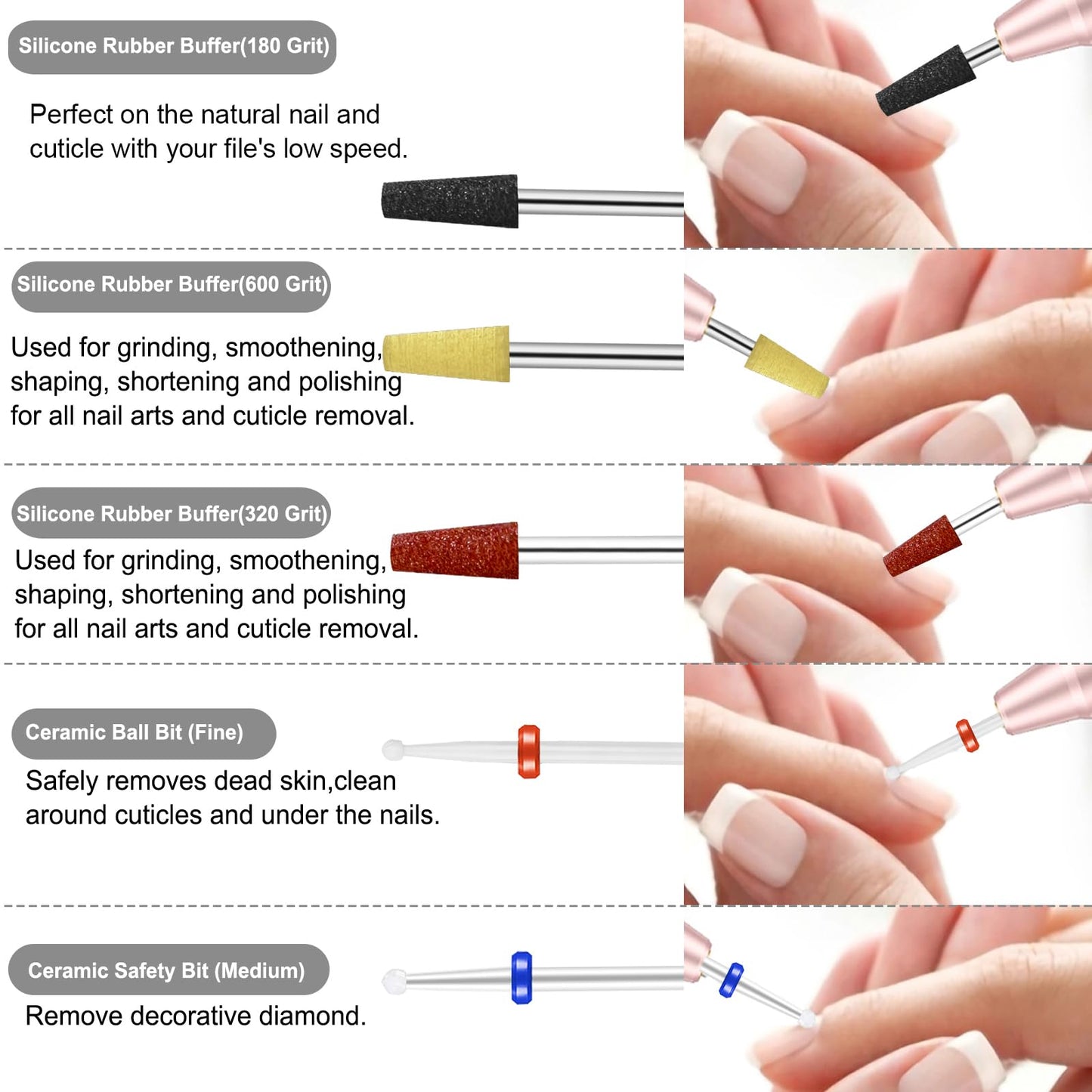 Silicone Rubber Buffer(180 Grit)

Perfect on the natural nail and cuticle with your file's low speed.

Silicone Rubber Buffer(600 Grit)

Used for grinding, smoothening, shaping, shortening and polishing for all nail arts and cuticle removal.

Silicone Rubber Buffer(320 Grit)

Used for grinding, smoothening, shaping, shortening and polishing for all nail arts and cuticle removal.

Ceramic Ball Bit (Fine)

Safely removes dead skin,clean around cuticles and under the nails.

Ceramic Safety Bit (Medium)

Remove decorative diamond.