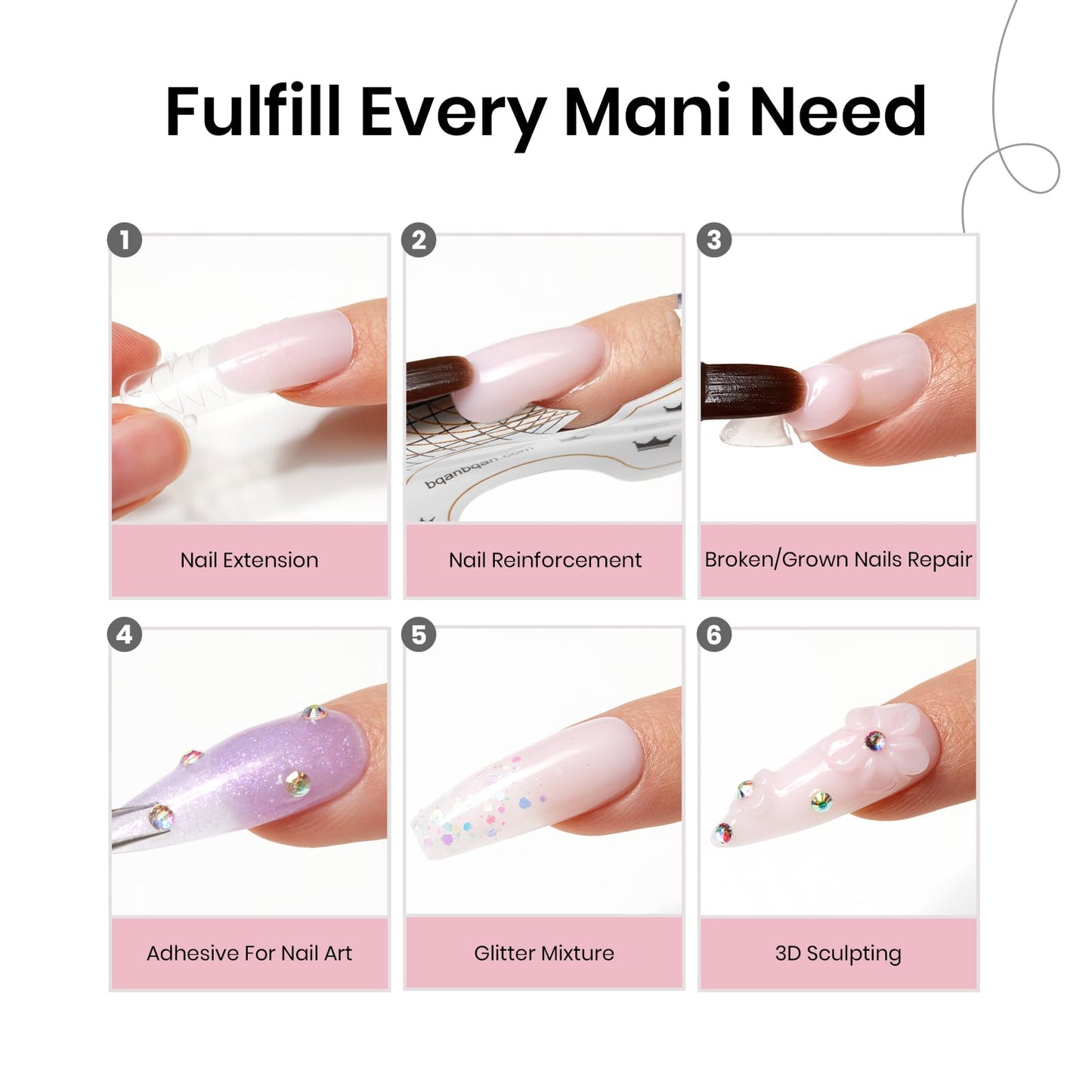 Fulfill Every Mani Need

1

Nail Extension

2

bqanbqan.com

Nail Reinforcement

3

Broken/Grown Nails Repair

4

Adhesive For Nail Art

5

Glitter Mixture

6

3D Sculpting