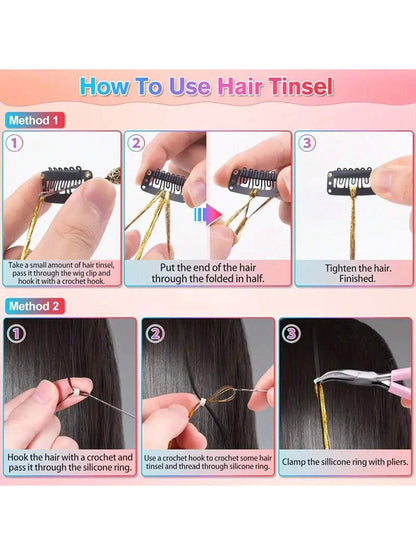 How To Use Hair Tinsel

Method 1

1
Take a small amount of hair tinsel, pass it through the wig clip and hook it with a crochet hook.

2
Put the end of the hair through the folded in half.

3
Tighten the hair. Finished.

Method 2

1
Hook the hair with a crochet and pass it through the silicone ring.

2
Use a crochet hook to crochet some hair tinsel and thread through silicone ring.

3
Clamp the sillicone ring with pliers.