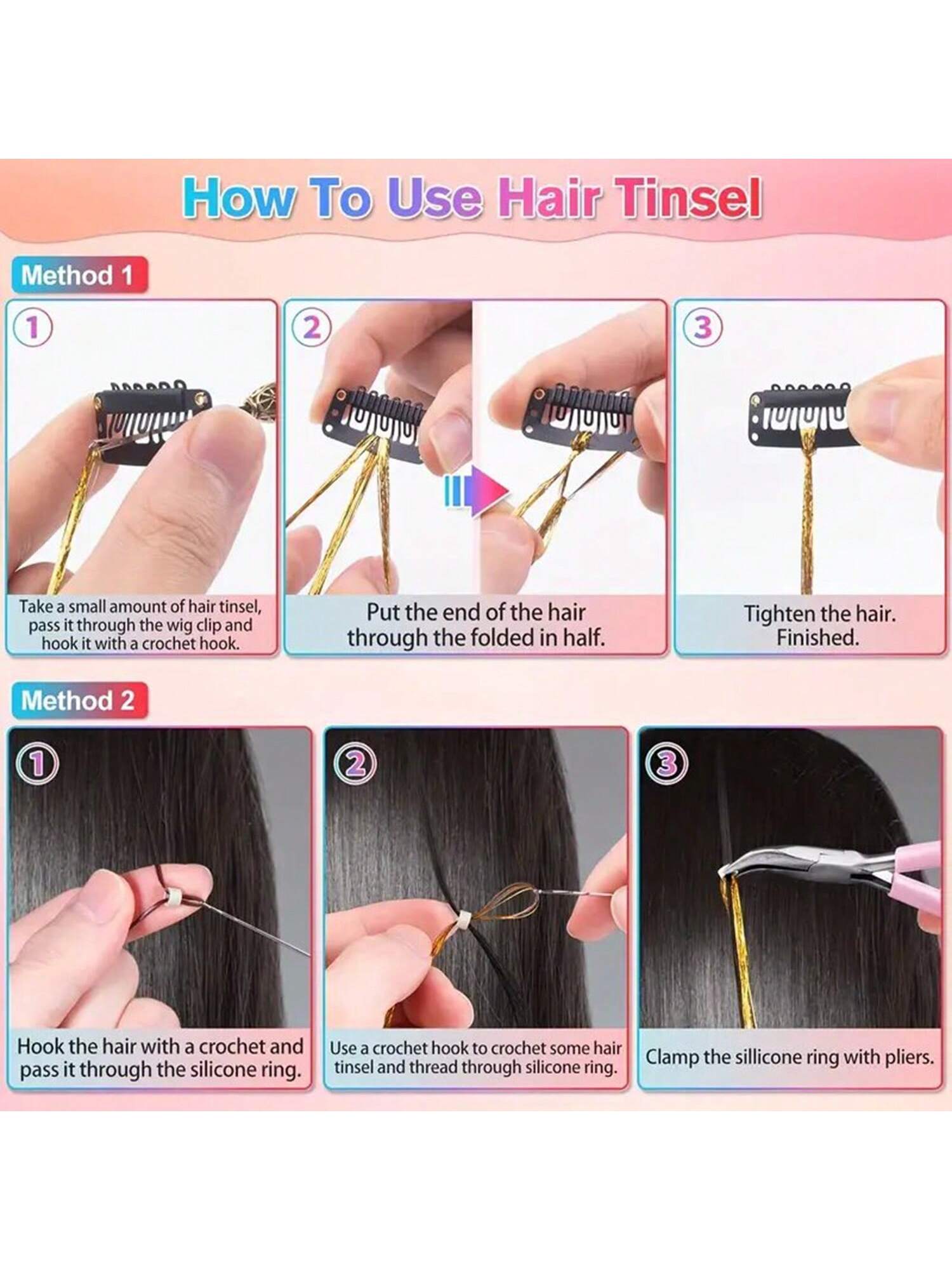 How To Use Hair Tinsel

Method 1

1

Take a small amount of hair tinsel, pass it through the wig clip and hook it with a crochet hook.

2

Put the end of the hair through the folded in half.

3

Tighten the hair. Finished.

Method 2

1

Hook the hair with a crochet and pass it through the silicone ring.

2

Use a crochet hook to crochet some hair tinsel and thread through silicone ring.

3

Clamp the sillicone ring with pliers.