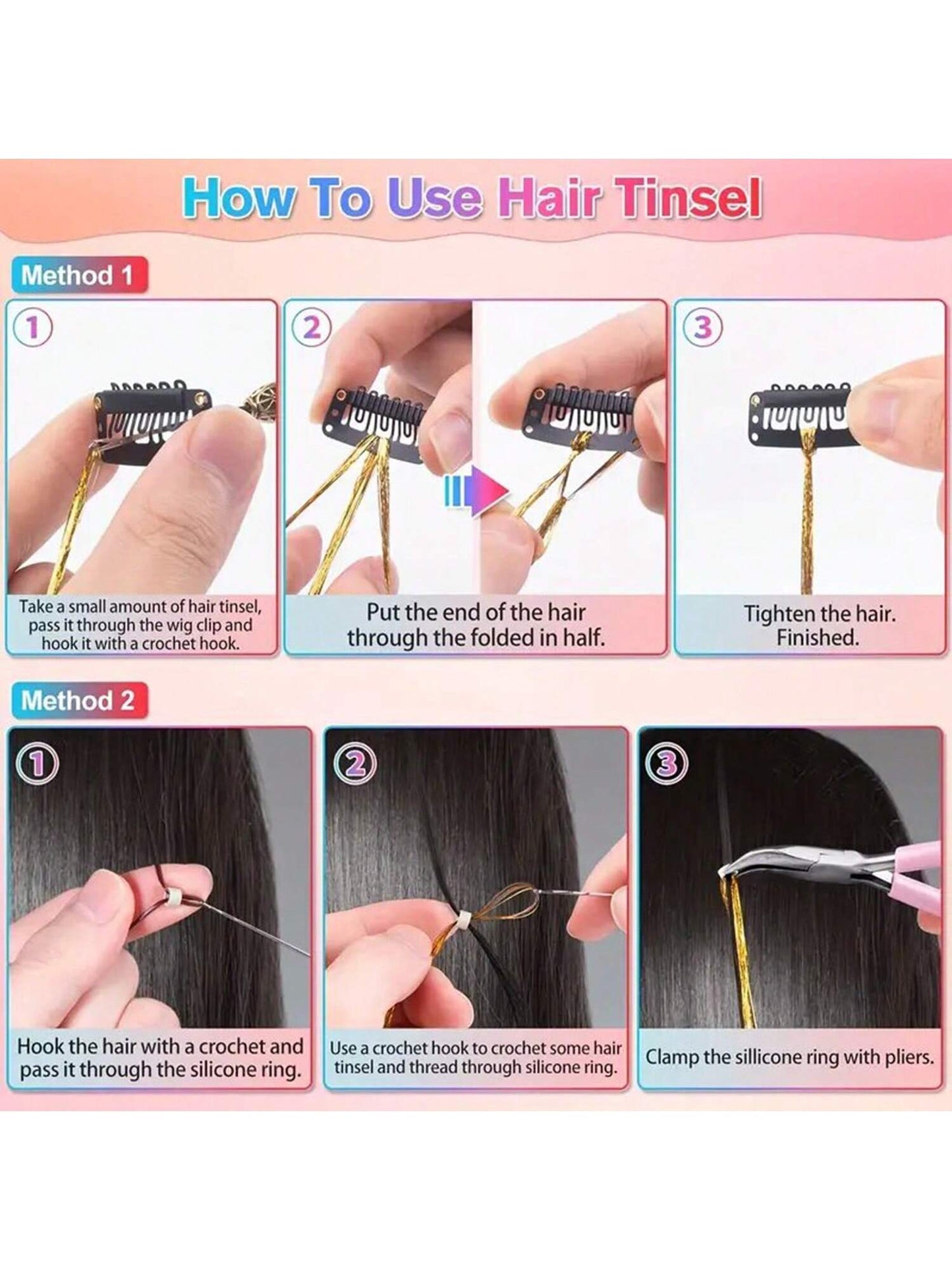 How To Use Hair Tinsel

Method 1

1

Take a small amount of hair tinsel, pass it through the wig clip and hook it with a crochet hook.

2

Put the end of the hair through the folded in half.

3

Tighten the hair. Finished.

Method 2

1

Hook the hair with a crochet and pass it through the silicone ring.

2

Use a crochet hook to crochet some hair tinsel and thread through silicone ring.

3

Clamp the sillicone ring with pliers.