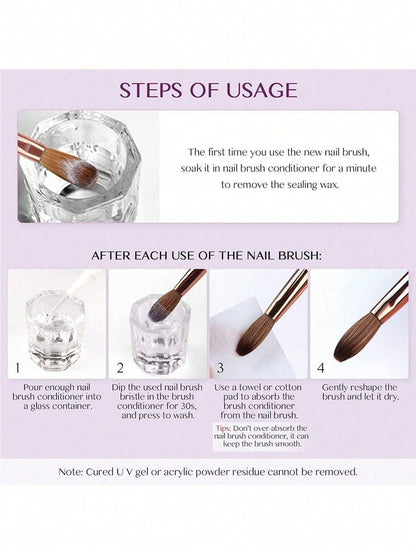 STEPS OF USAGE

The first time you use the new nail brush, soak it in nail brush conditioner for a minute to remove the sealing wax.

AFTER EACH USE OF THE NAIL BRUSH:

1
Pour enough nail brush conditioner into a glass container.

2
Dip the used nail brush bristle in the brush conditioner for 30s, and press to wash.

3
Use a towel or cotton pad to absorb the brush conditioner from the nail brush.

Tips: Don't over-absorb the nail brush conditioner, it can keep the brush smooth.

4
Gently reshape the brush and let it dry.

Note: Cured U V gel or acrylic powder residue cannot be removed.