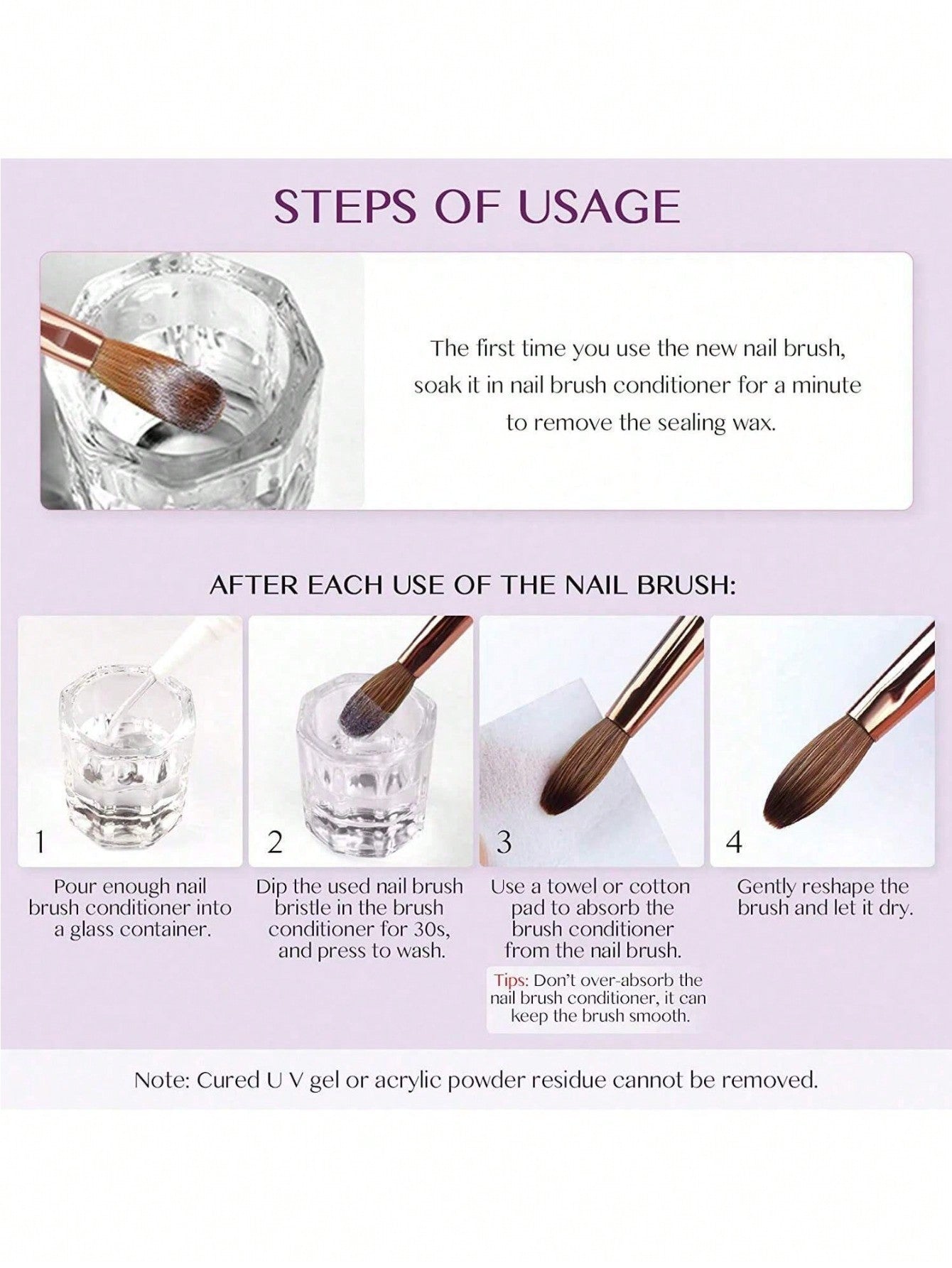 STEPS OF USAGE

The first time you use the new nail brush, soak it in nail brush conditioner for a minute to remove the sealing wax.

AFTER EACH USE OF THE NAIL BRUSH:

1

Pour enough nail brush conditioner into a glass container.

2

Dip the used nail brush bristle in the brush conditioner for 30s, and press to wash.

3

Use a towel or cotton pad to absorb the brush conditioner from the nail brush.

Tips: Don't over-absorb the nail brush conditioner, it can keep the brush smooth.

4

Gently reshape the brush and let it dry.

Note: Cured U V gel or acrylic powder residue cannot be removed.