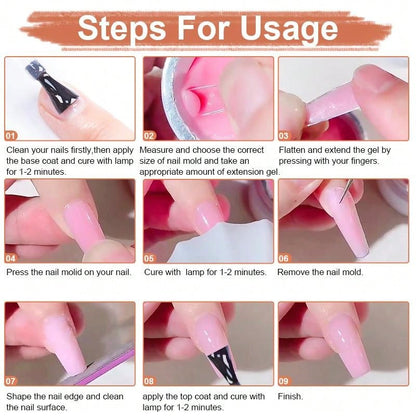 Steps For Usage

01
Clean your nails firstly,then apply the base coat and cure with lamp for 1-2 minutes.

02
Measure and choose the correct size of nail mold and take an appropriate amount of extension gel.

03
Flatten and extend the gel by pressing with your fingers.

04
Press the nail molid on your nail.

05
Cure with lamp for 1-2 minutes.

06
Remove the nail mold.

07
Shape the nail edge and clean the nail surface.

08
apply the top coat and cure with lamp for 1-2 minutes.

09
Finish.