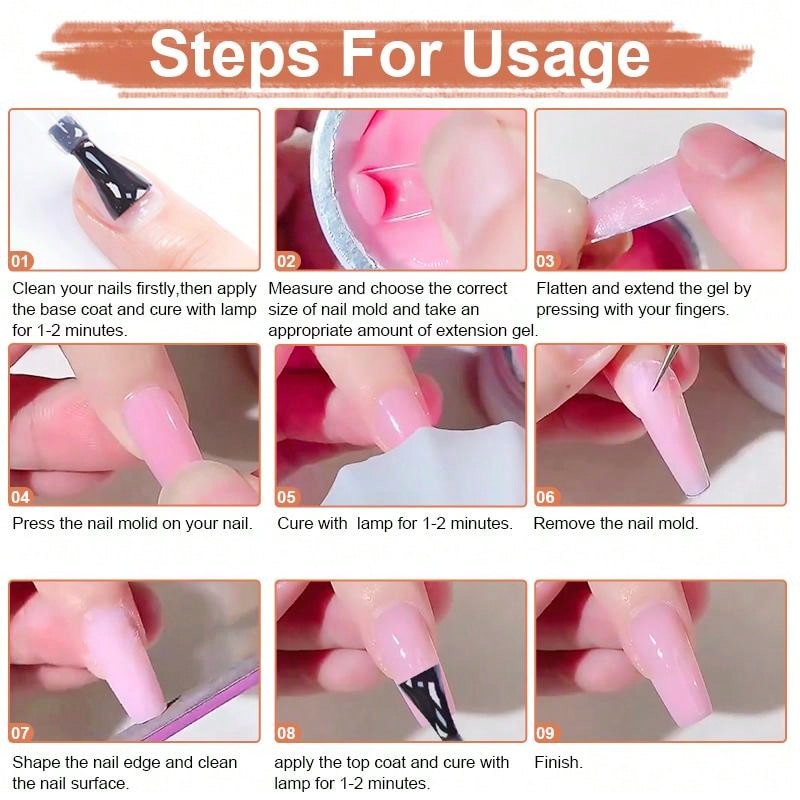 Steps For Usage

01
Clean your nails firstly,then apply the base coat and cure with lamp for 1-2 minutes.

02
Measure and choose the correct size of nail mold and take an appropriate amount of extension gel.

03
Flatten and extend the gel by pressing with your fingers.

04
Press the nail molid on your nail.

05
Cure with lamp for 1-2 minutes.

06
Remove the nail mold.

07
Shape the nail edge and clean the nail surface.

08
apply the top coat and cure with lamp for 1-2 minutes.

09
Finish.