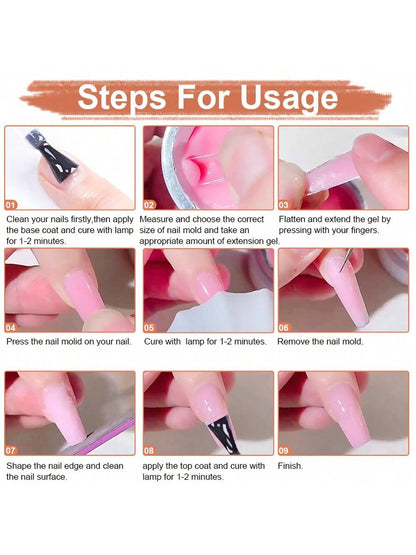 Steps For Usage

01

Clean your nails firstly,then apply the base coat and cure with lamp for 1-2 minutes.

02

Measure and choose the correct size of nail mold and take an appropriate amount of extension gel.

03

Flatten and extend the gel by pressing with your fingers.

04

Press the nail molid on your nail.

05

Cure with lamp for 1-2 minutes.

06

Remove the nail mold.

07

Shape the nail edge and clean the nail surface.

08

apply the top coat and cure with lamp for 1-2 minutes.

09

Finish.