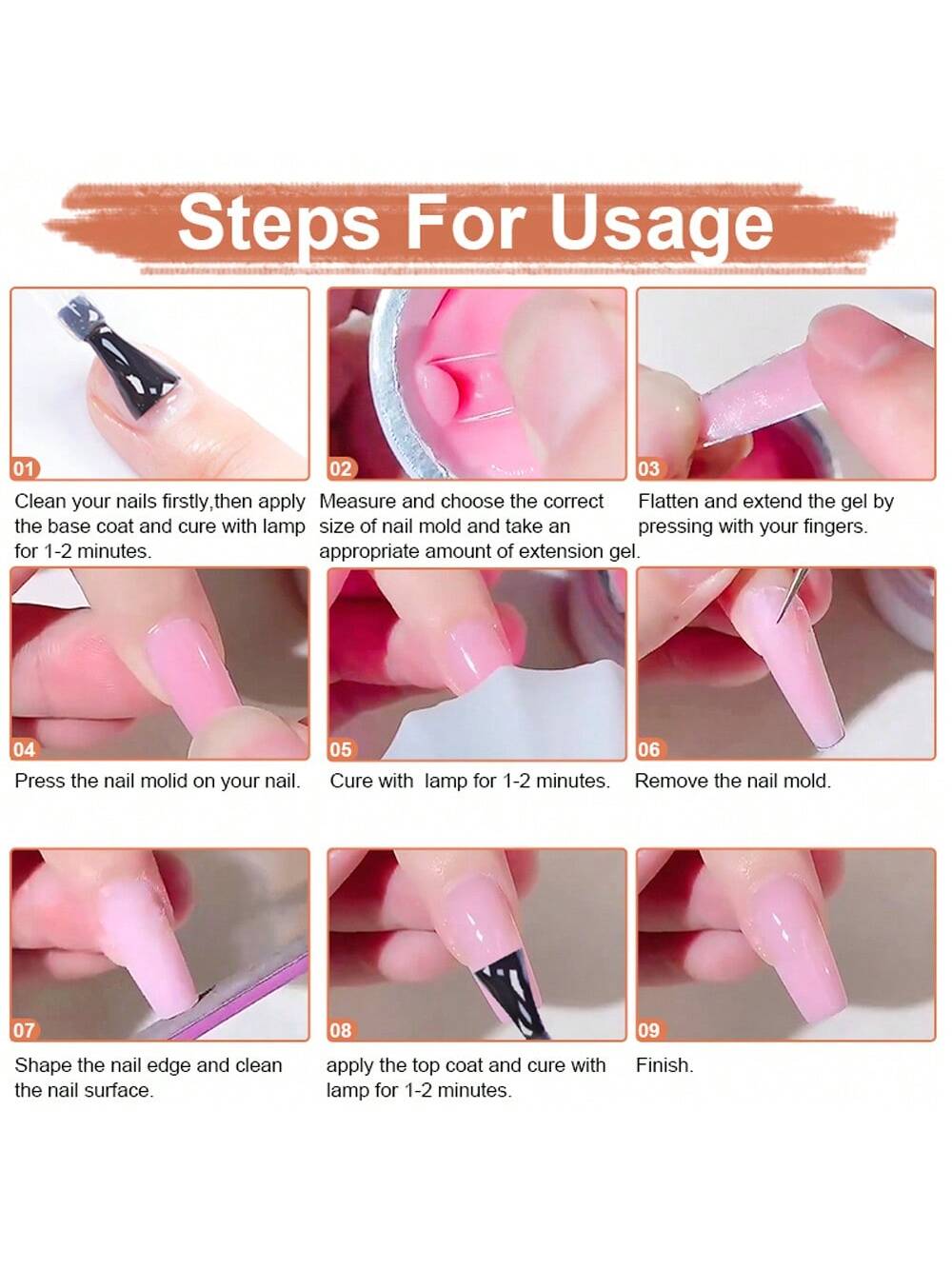 Steps For Usage

01

Clean your nails firstly,then apply the base coat and cure with lamp for 1-2 minutes.

02

Measure and choose the correct size of nail mold and take an appropriate amount of extension gel.

03

Flatten and extend the gel by pressing with your fingers.

04

Press the nail molid on your nail.

05

Cure with lamp for 1-2 minutes.

06

Remove the nail mold.

07

Shape the nail edge and clean the nail surface.

08

apply the top coat and cure with lamp for 1-2 minutes.

09

Finish.