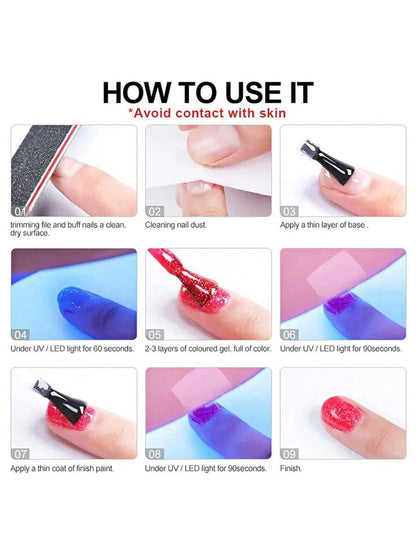 HOW TO USE IT
*Avoid contact with skin

01
trimming file and buff nails a clean, dry surface.

02
Cleaning nail dust.

03
Apply a thin layer of base .

04
Under UV / LED light for 60 seconds.

05
2-3 layers of coloured gel, full of color.

06
Under UV / LED light for 90seconds.

07
Apply a thin coat of finish paint.

08
Under UV / LED light for 90seconds.

09
Finish.