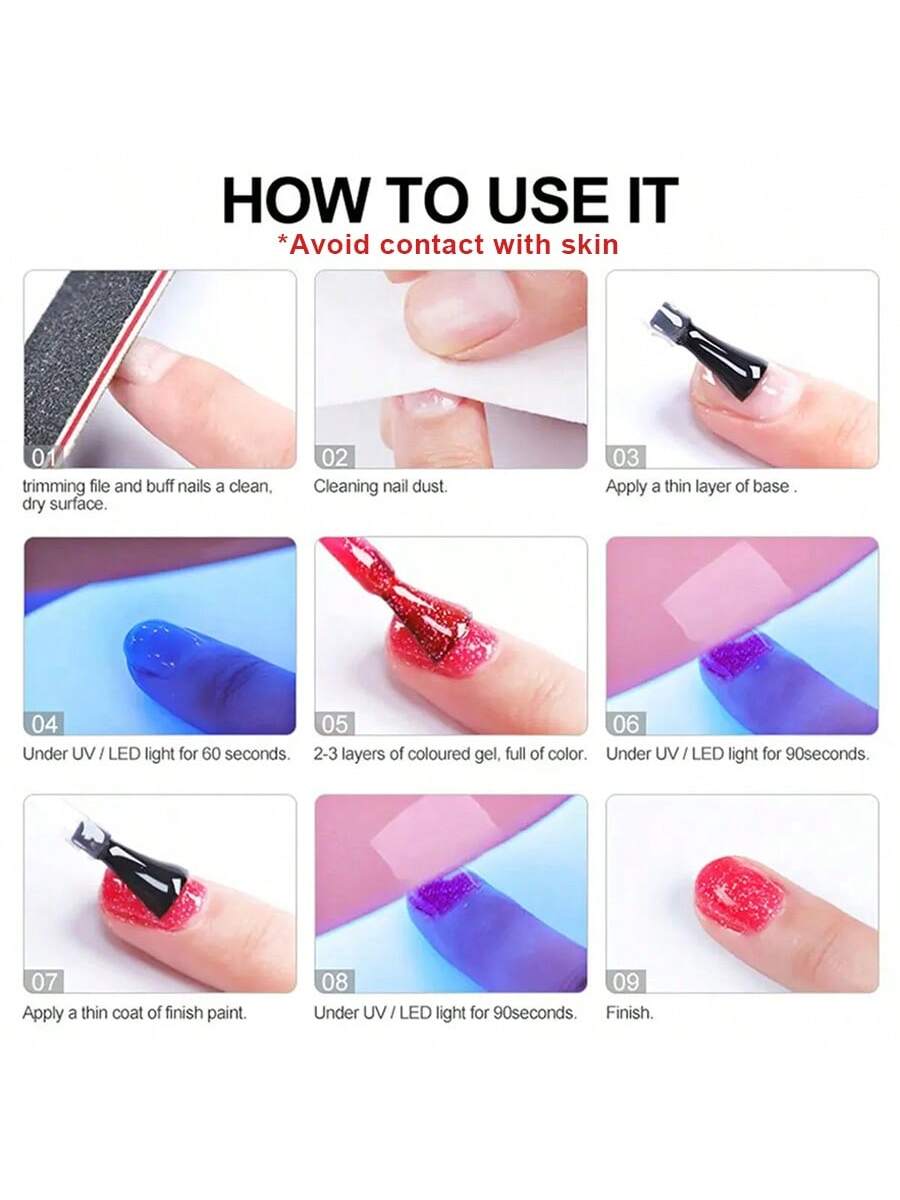 HOW TO USE IT
*Avoid contact with skin

01
trimming file and buff nails a clean, dry surface.

02
Cleaning nail dust.

03
Apply a thin layer of base .

04
Under UV / LED light for 60 seconds.

05
2-3 layers of coloured gel, full of color.

06
Under UV / LED light for 90seconds.

07
Apply a thin coat of finish paint.

08
Under UV / LED light for 90seconds.

09
Finish.