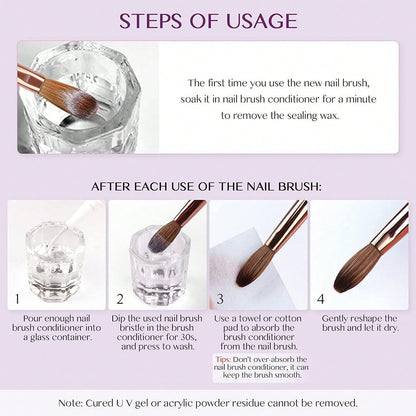 STEPS OF USAGE

The first time you use the new nail brush, soak it in nail brush conditioner for a minute to remove the sealing wax.

AFTER EACH USE OF THE NAIL BRUSH:

1
Pour enough nail brush conditioner into a glass container.

2
Dip the used nail brush bristle in the brush conditioner for 30s, and press to wash.

3
Use a towel or cotton pad to absorb the brush conditioner from the nail brush.

Tips: Don't over-absorb the nail brush conditioner, it can keep the brush smooth.

4
Gently reshape the brush and let it dry.

Note: Cured U V gel or acrylic powder residue cannot be removed.