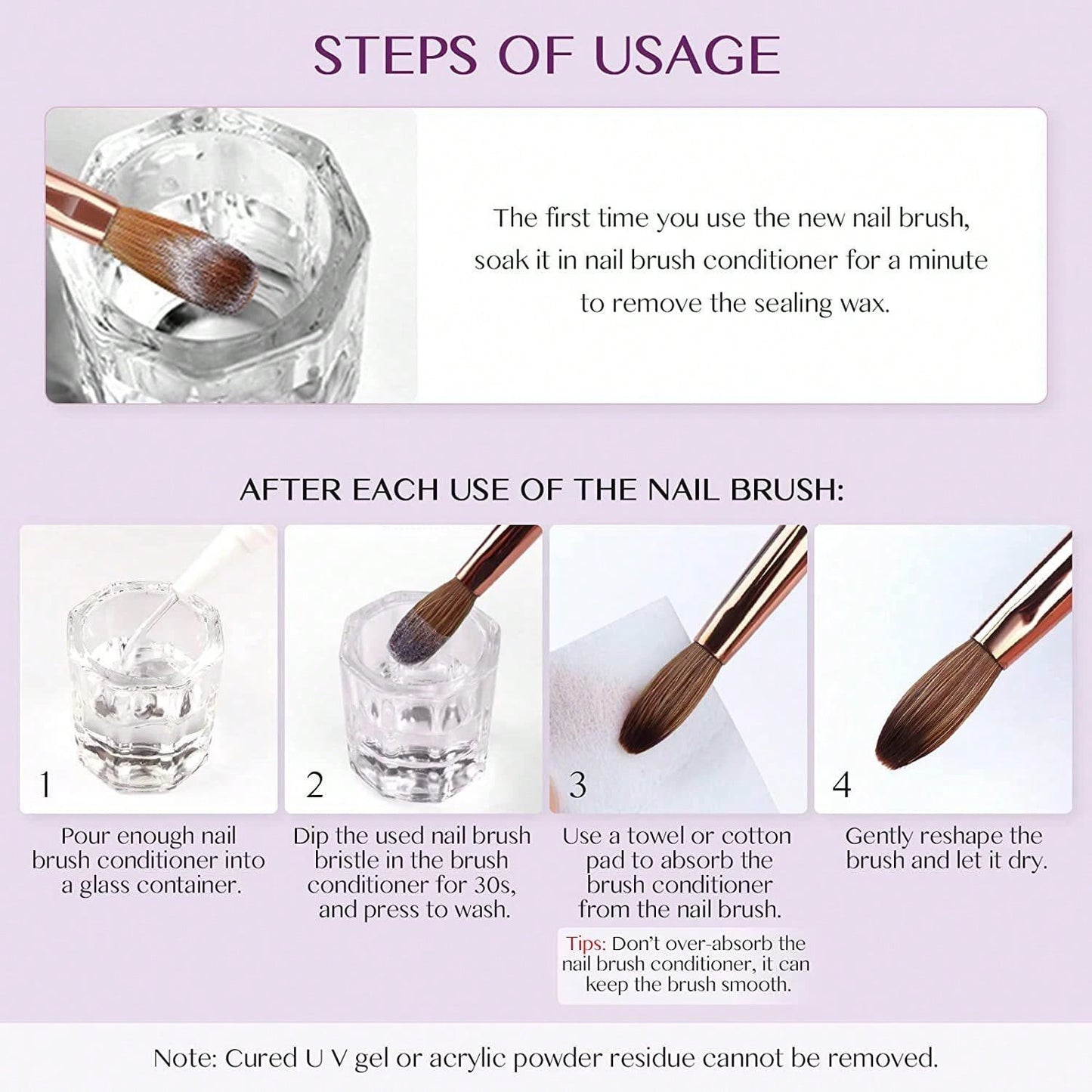 STEPS OF USAGE

The first time you use the new nail brush, soak it in nail brush conditioner for a minute to remove the sealing wax.

AFTER EACH USE OF THE NAIL BRUSH:

1

Pour enough nail brush conditioner into a glass container.

2

Dip the used nail brush bristle in the brush conditioner for 30s, and press to wash.

3

Use a towel or cotton pad to absorb the brush conditioner from the nail brush.

Tips: Don't over-absorb the nail brush conditioner, it can keep the brush smooth.

4

Gently reshape the brush and let it dry.

Note: Cured U V gel or acrylic powder residue cannot be removed.