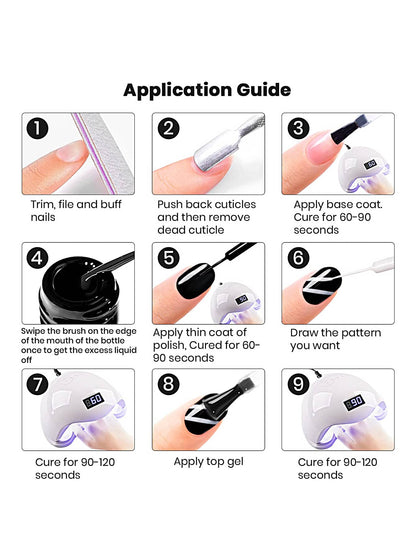 Application Guide

1
Trim, file and buff nails

2
Push back cuticles and then remove dead cuticle

3
60
Apply base coat. Cure for 60-90 seconds

4
Swipe the brush on the edge of the mouth of the bottle once to get the excess liquid off

5
90
Apply thin coat of polish, Cured for 60-90 seconds

6
Draw the pattern you want

7
60
Cure for 90-120 seconds

8
Apply top gel

9
90
Cure for 90-120 seconds