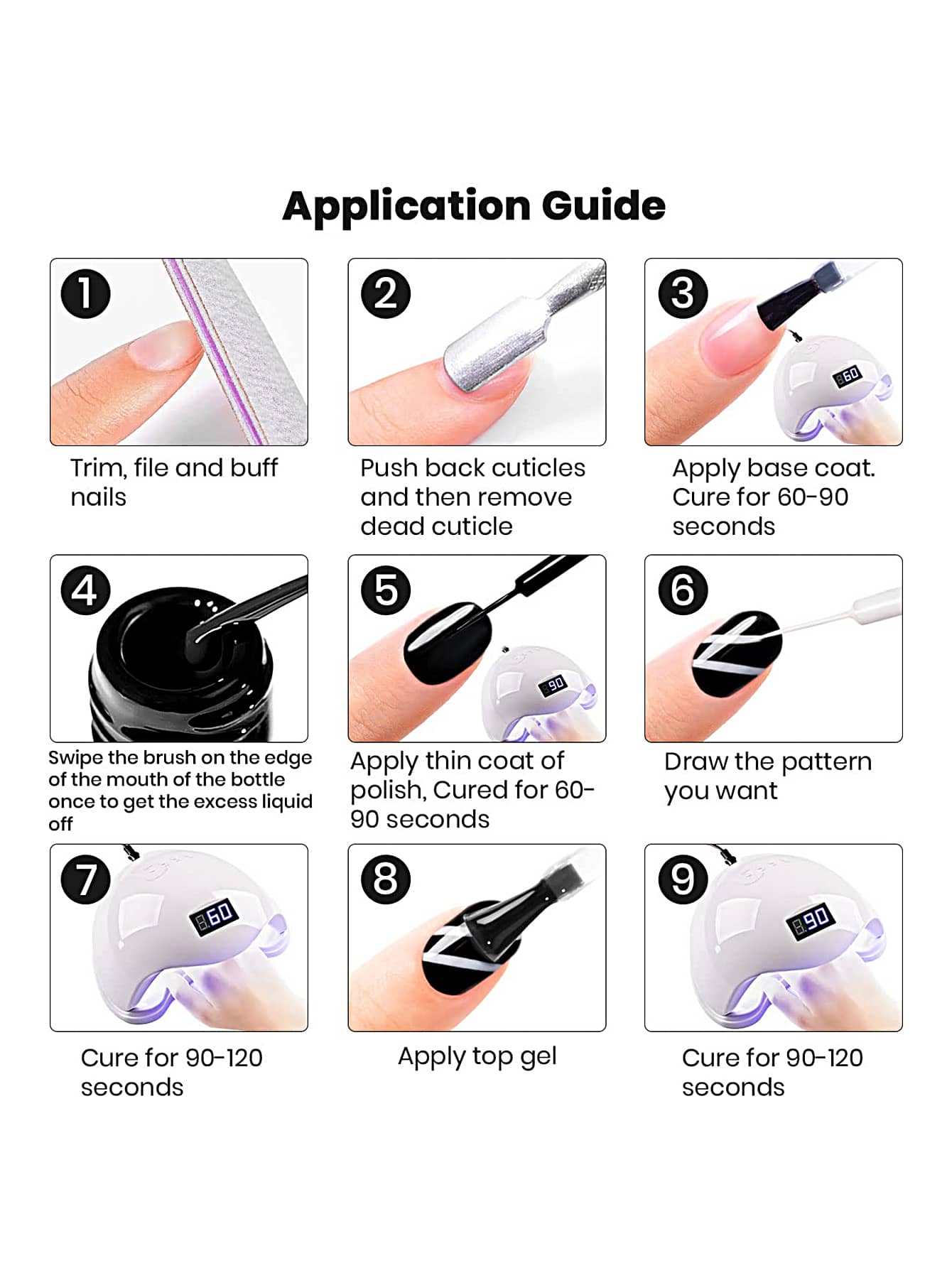 Application Guide

1
Trim, file and buff nails

2
Push back cuticles and then remove dead cuticle

3
60
Apply base coat. Cure for 60-90 seconds

4
Swipe the brush on the edge of the mouth of the bottle once to get the excess liquid off

5
90
Apply thin coat of polish, Cured for 60-90 seconds

6
Draw the pattern you want

7
60
Cure for 90-120 seconds

8
Apply top gel

9
90
Cure for 90-120 seconds