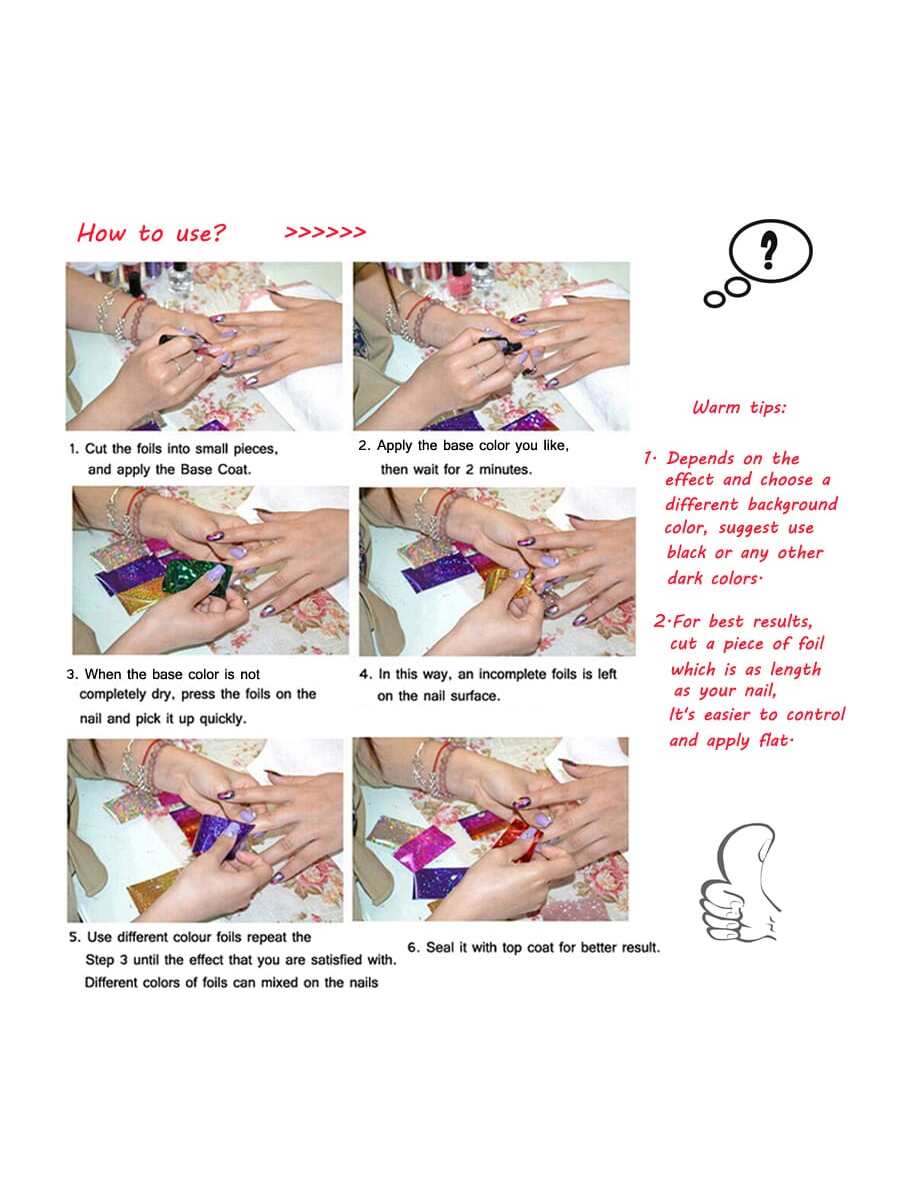 How to use? >>>>>>

?

1. Cut the foils into small pieces, and apply the Base Coat.

2. Apply the base color you like, then wait for 2 minutes.

3. When the base color is not completely dry, press the foils on the nail and pick it up quickly.

4. In this way, an incomplete foils is left on the nail surface.

5. Use different colour foils repeat the Step 3 until the effect that you are satisfied with. Different colors of foils can mixed on the nails

6. Seal it with top coat for better result.

Warm tips:

1. Depends on the effect and choose a different background color, suggest use black or any other dark colors.

2. For best results, cut a piece of foil which is as length as your nail, It's easier to control and apply flat.