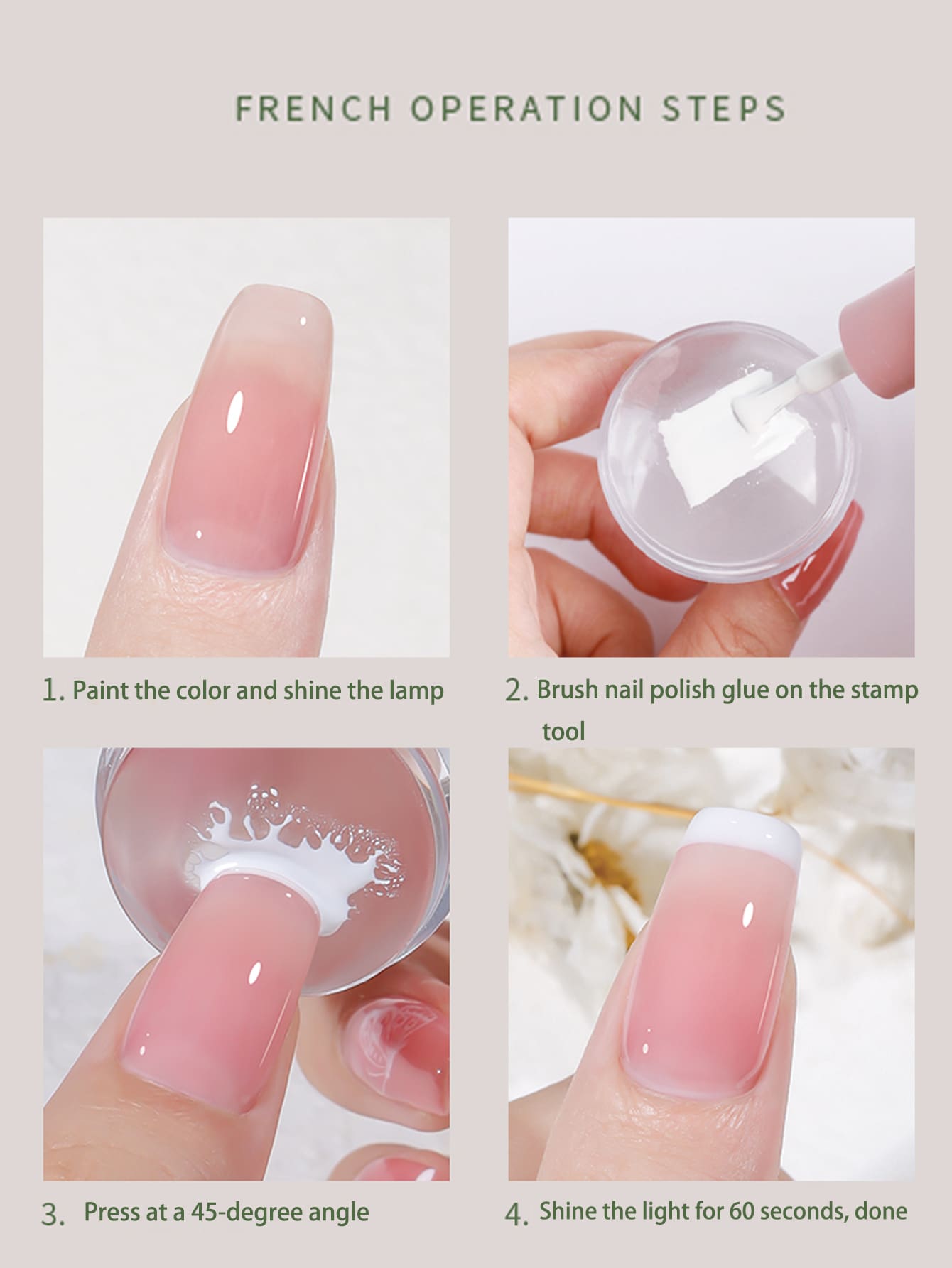 FRENCH OPERATION STEPS

1. Paint the color and shine the lamp

2. Brush nail polish glue on the stamp tool

3. Press at a 45-degree angle

4. Shine the light for 60 seconds, done