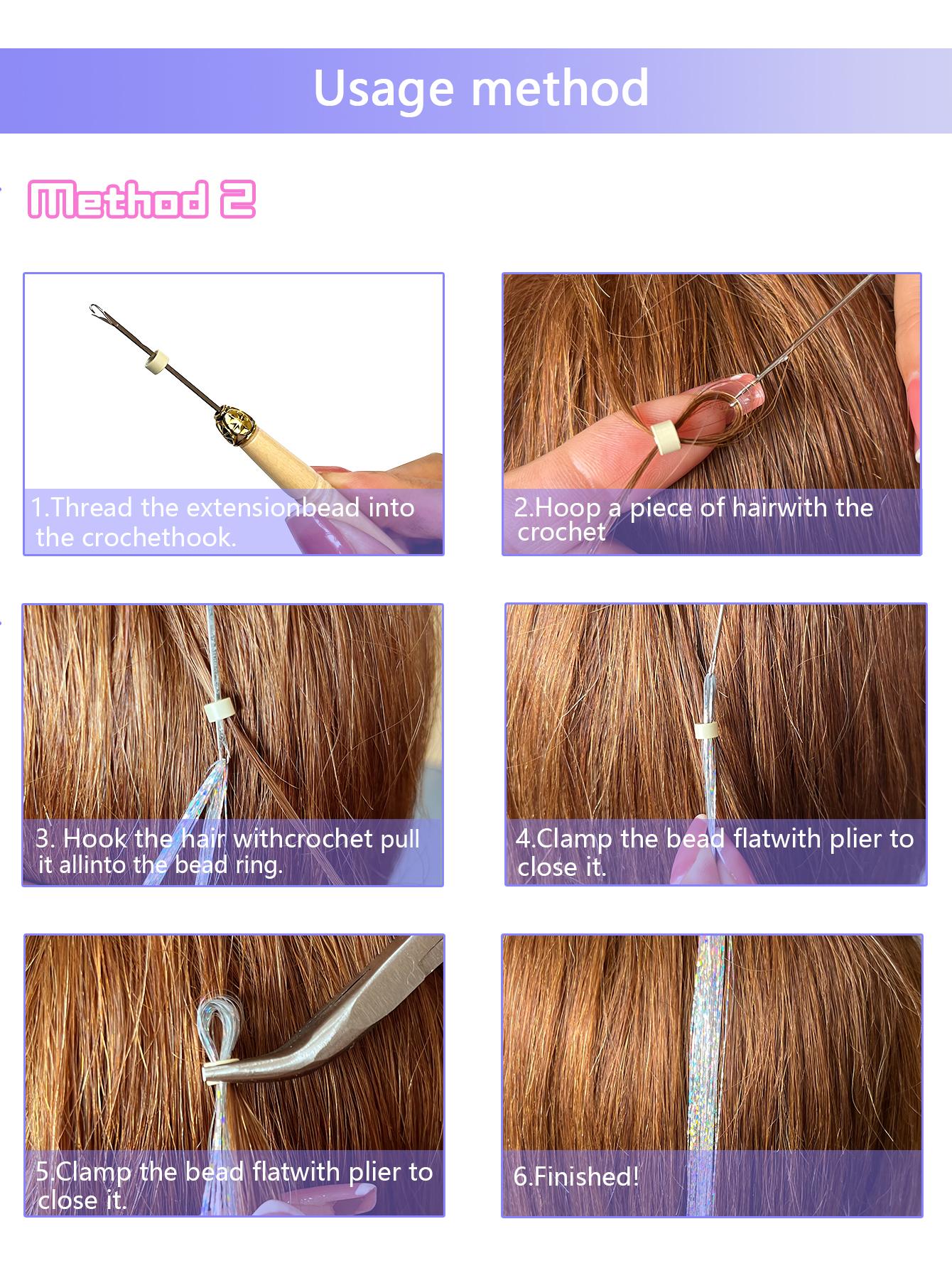 Usage method

Method 2

1.Thread the extensionbead into the crochethook.

2.Hoop a piece of hairwith the crochet

3. Hook the hair withcrochet pull it allinto the bead ring.

4.Clamp the bead flatwith plier to close it.

5.Clamp the bead flatwith plier to close it.

6.Finished!