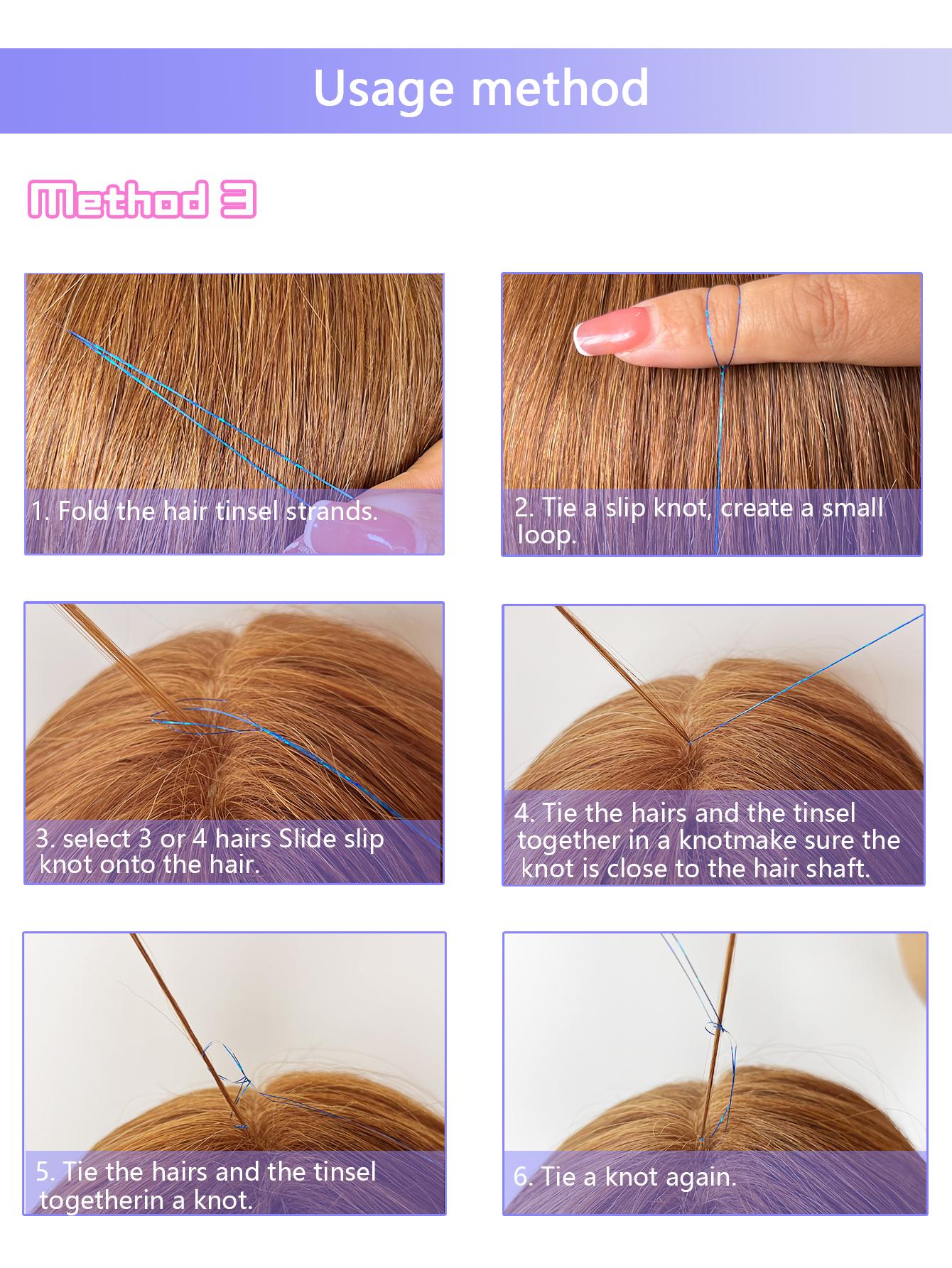 Usage method

Method 3

1. Fold the hair tinsel strands.

2. Tie a slip knot, create a small loop.

3. select 3 or 4 hairs Slide slip knot onto the hair.

4. Tie the hairs and the tinsel together in a knotmake sure the knot is close to the hair shaft.

5. Tie the hairs and the tinsel togetherin a knot.

6. Tie a knot again.