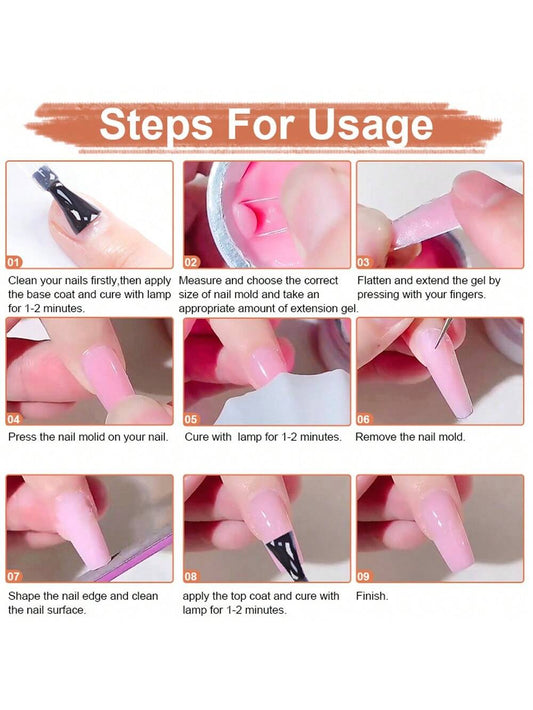 Steps For Usage

01
Clean your nails firstly,then apply the base coat and cure with lamp for 1-2 minutes.

02
Measure and choose the correct size of nail mold and take an appropriate amount of extension gel.

03
Flatten and extend the gel by pressing with your fingers.

04
Press the nail molid on your nail.

05
Cure with lamp for 1-2 minutes.

06
Remove the nail mold.

07
Shape the nail edge and clean the nail surface.

08
apply the top coat and cure with lamp for 1-2 minutes.

09
Finish.